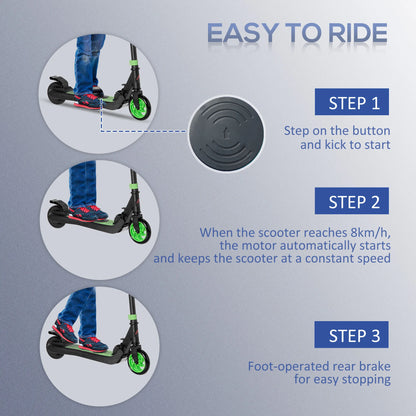 EASY TO RIDE

STEP 1

Step on the button and kick to start

STEP 2

When the scooter reaches 8km/h, the motor automatically starts and keeps the scooter at a constant speed

STEP 3

Foot-operated rear brake for easy stopping