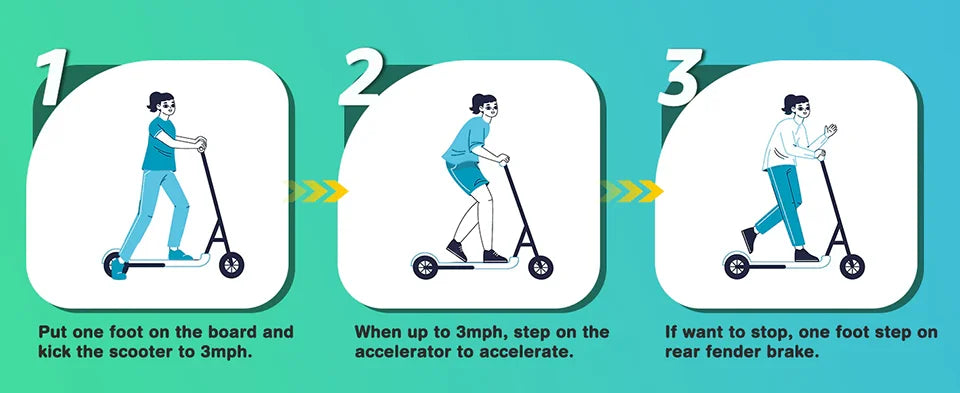 1

Put one foot on the board and kick the scooter to 3mph.

2

When up to 3mph, step on the accelerator to accelerate.

3

If want to stop, one foot step on rear fender brake.